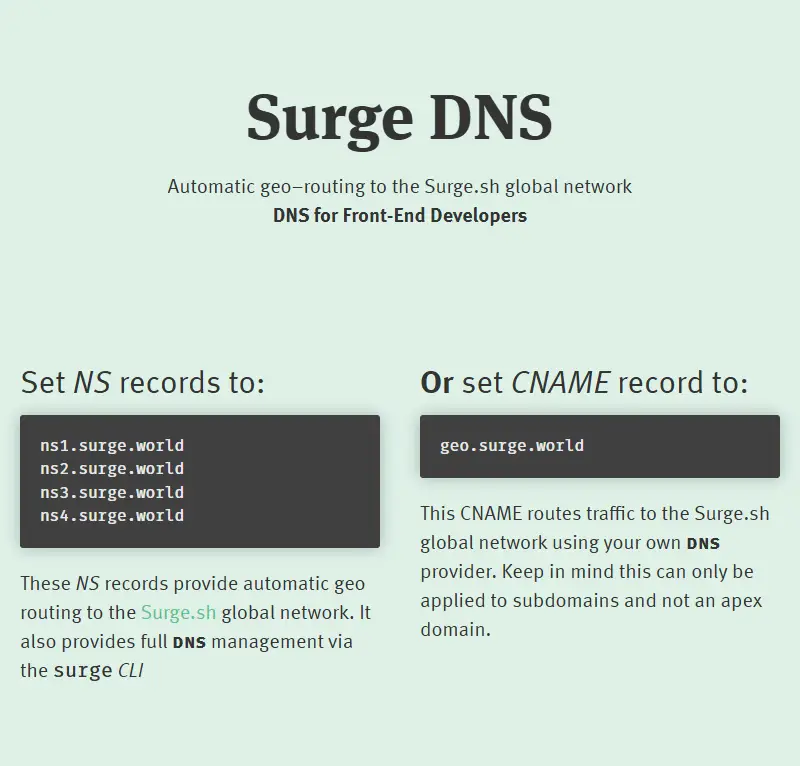 Surge DNS

Automatic geo–routing to the Surge.sh global network
DNS for Front-End Developers

Set NS records to:

ns1.surge.world
ns2.surge.world
ns3.surge.world
ns4.surge.world

These NS records provide automatic geo routing to the Surge.sh global network. It also provides full DNS management via the surge CLI

Or set CNAME record to:

geo.surge.world

This CNAME routes traffic to the Surge.sh global network using your own DNS provider. Keep in mind this can only be applied to subdomains and not an apex domain.