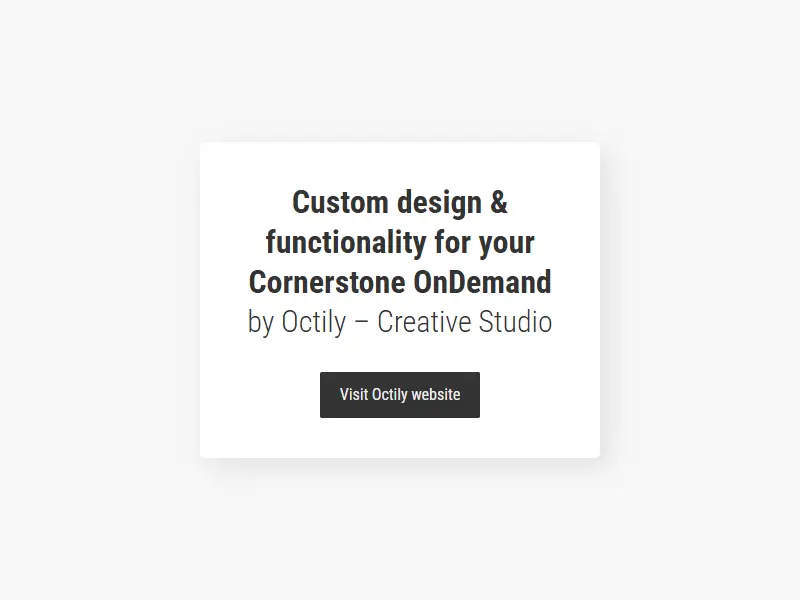 Custom design & functionality for your Cornerstone OnDemand
by Octily – Creative Studio

Visit Octily website